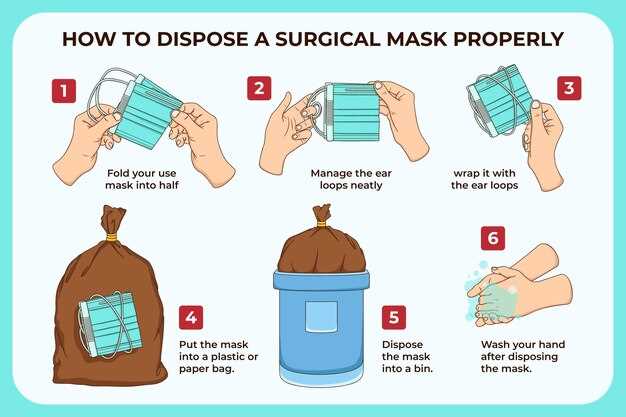 HOW TO DISPOSE A SURGICAL MASK PROPERLY

1
Fold your use mask into half

2
Manage the ear loops neatly

3
wrap it with the ear loops

4
Put the mask into a plastic or paper bag.

5
Dispose the mask into a bin.

6
Wash your hand after disposing the mask.